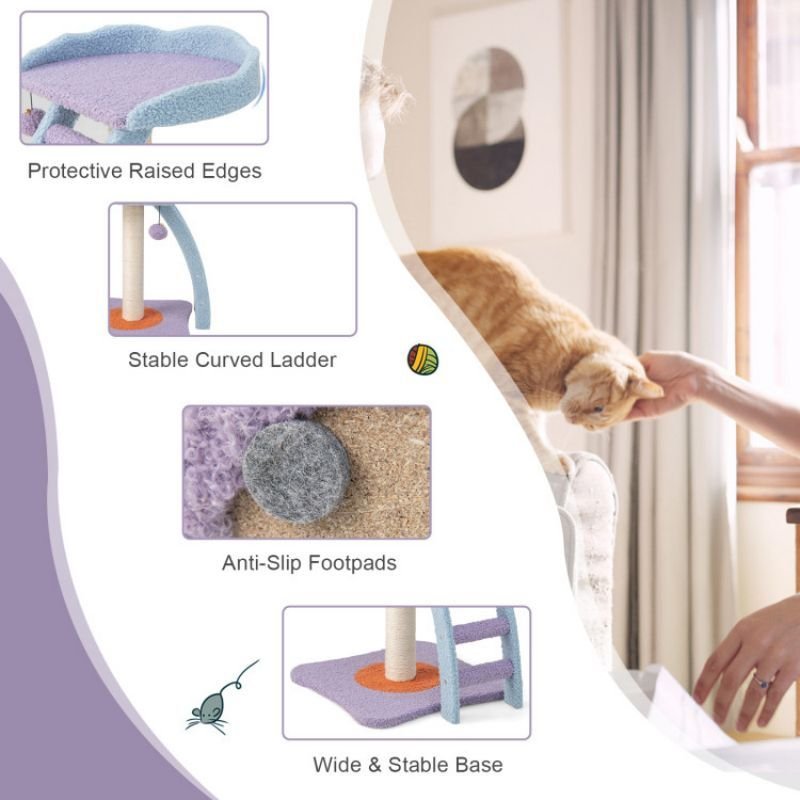 Protective Raised Edges

Stable Curved Ladder

Anti-Slip Footpads

Wide & Stable Base