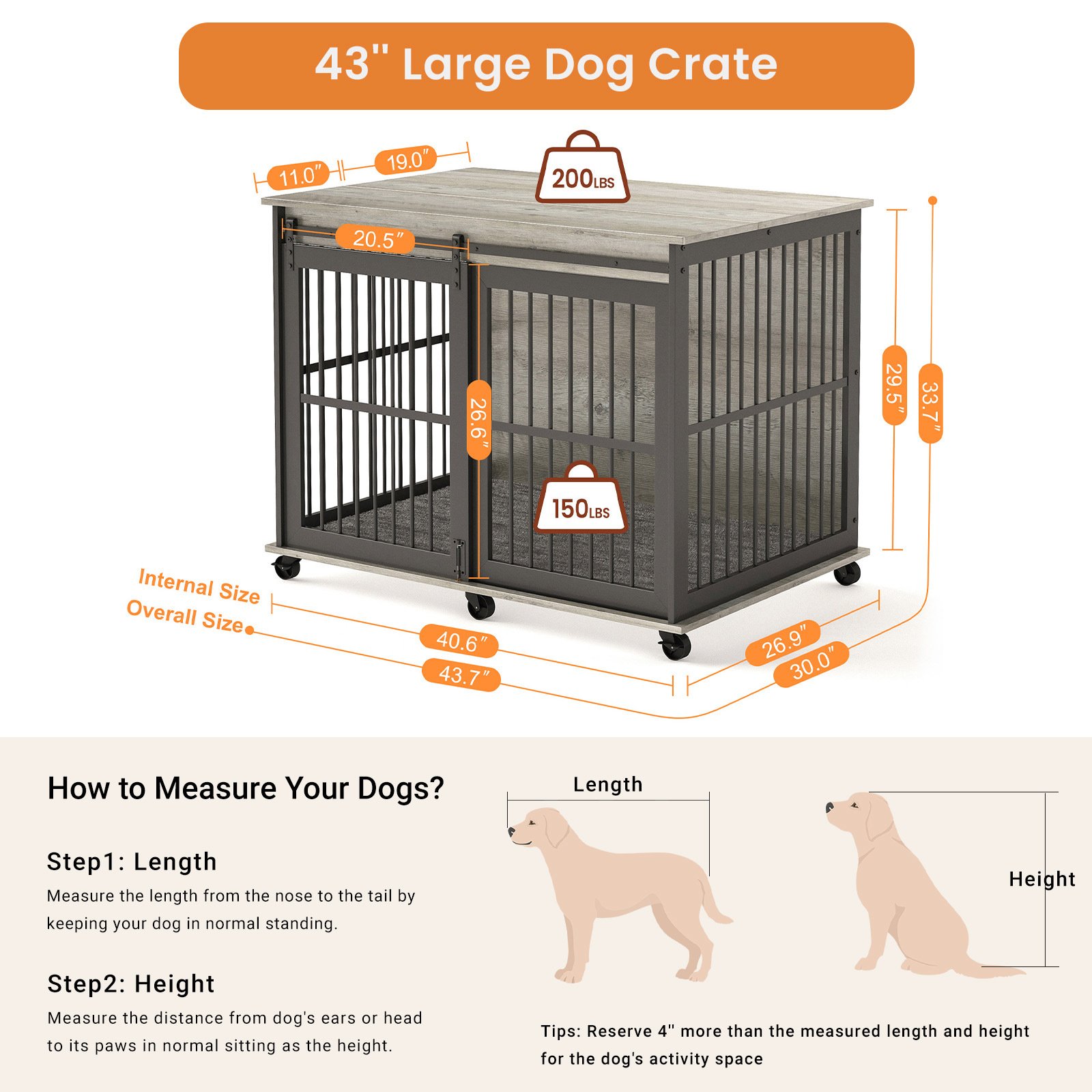 43'' Large Dog Crate

11.0″
19.0″
200LBS
20.5″
26.6″
29.5″
33.7″
150LBS
Internal Size
Overall Size
40.6″
43.7″
26.9″
30.0″

How to Measure Your Dogs?

Step1: Length

Measure the length from the nose to the tail by keeping your dog in normal standing.

Step2: Height

Measure the distance from dog's ears or head to its paws in normal sitting as the height.

Length

Height

Tips: Reserve 4'' more than the measured length and height for the dog's activity space