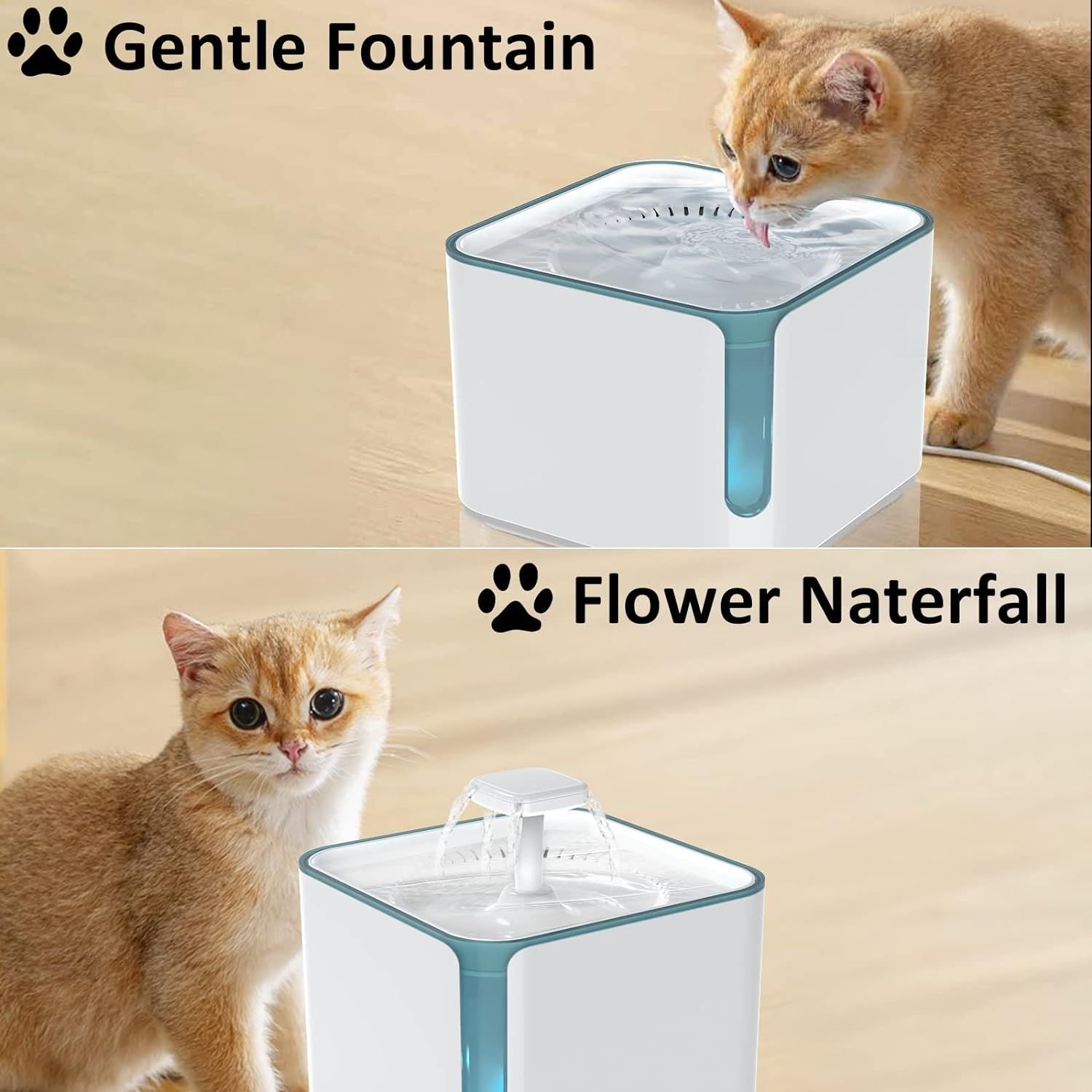 Gentle Fountain

Flower Naterfall