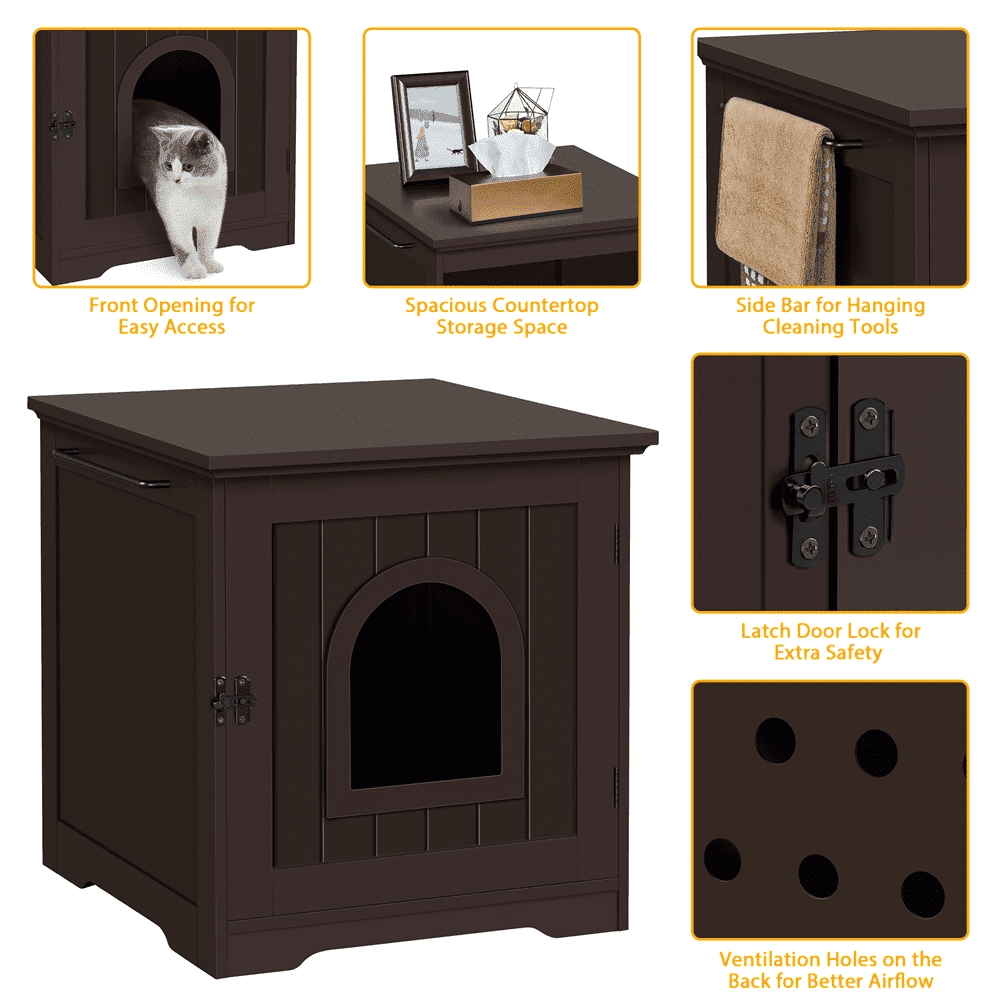 Front Opening for Easy Access

Spacious Countertop Storage Space

Side Bar for Hanging Cleaning Tools

Latch Door Lock for Extra Safety

Ventilation Holes on the Back for Better Airflow